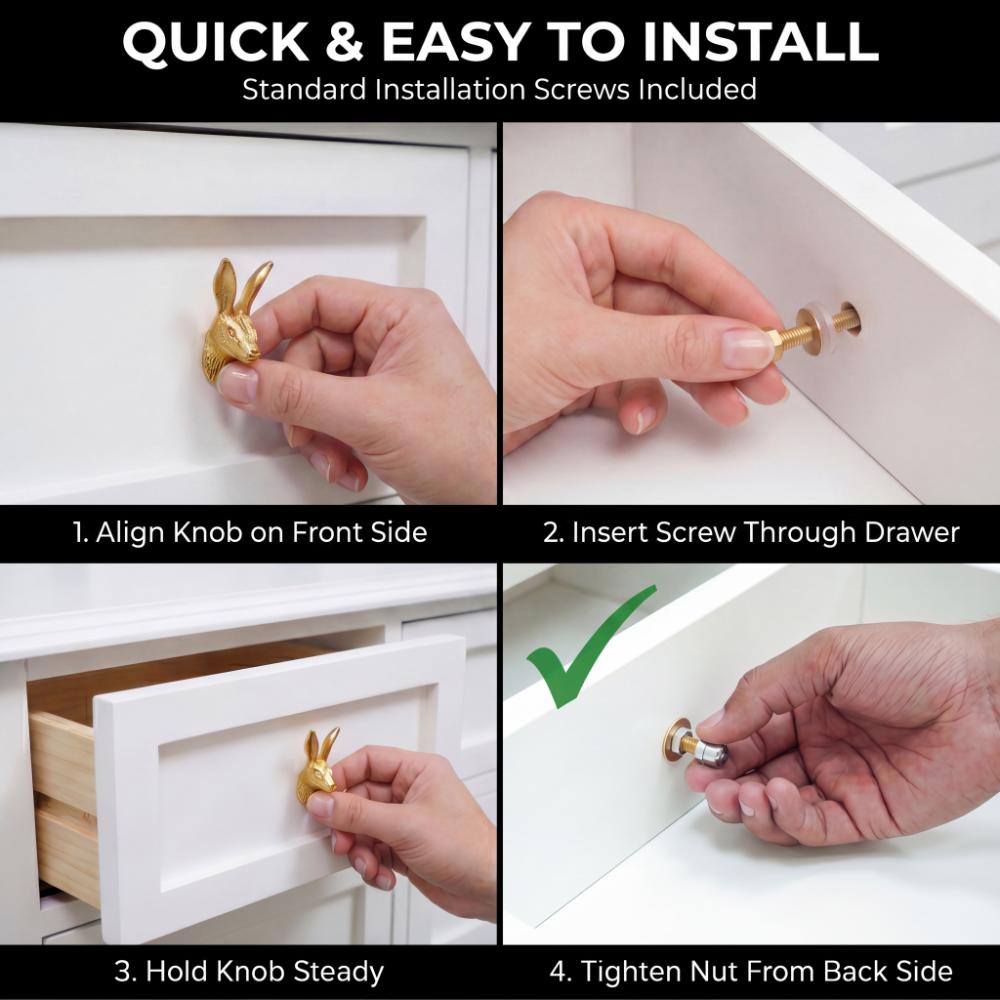 QUICK & EASY TO INSTALL
Standard Installation Screws Included

1. Align Knob on Front Side

2. Insert Screw Through Drawer

3. Hold Knob Steady

4. Tighten Nut From Back Side