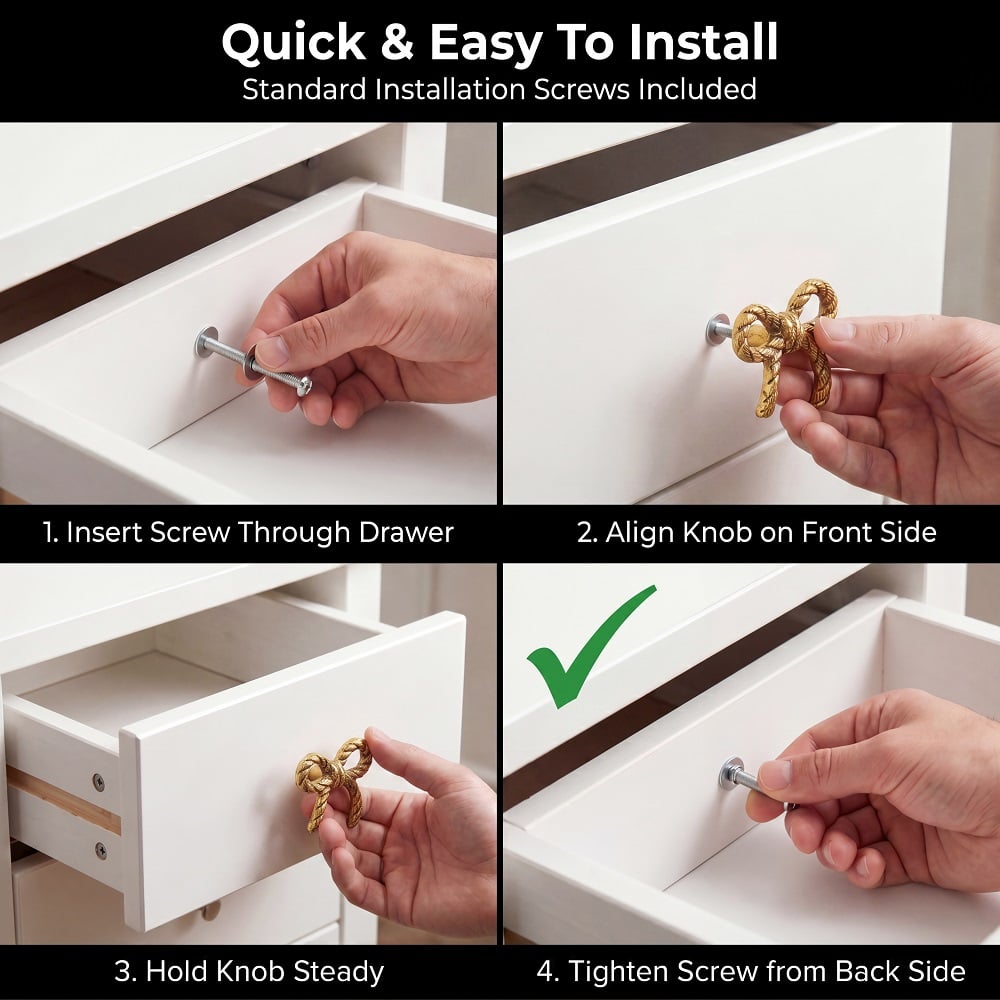 Quick & Easy To Install
Standard Installation Screws Included

1. Insert Screw Through Drawer

2. Align Knob on Front Side

3. Hold Knob Steady

4. Tighten Screw from Back Side