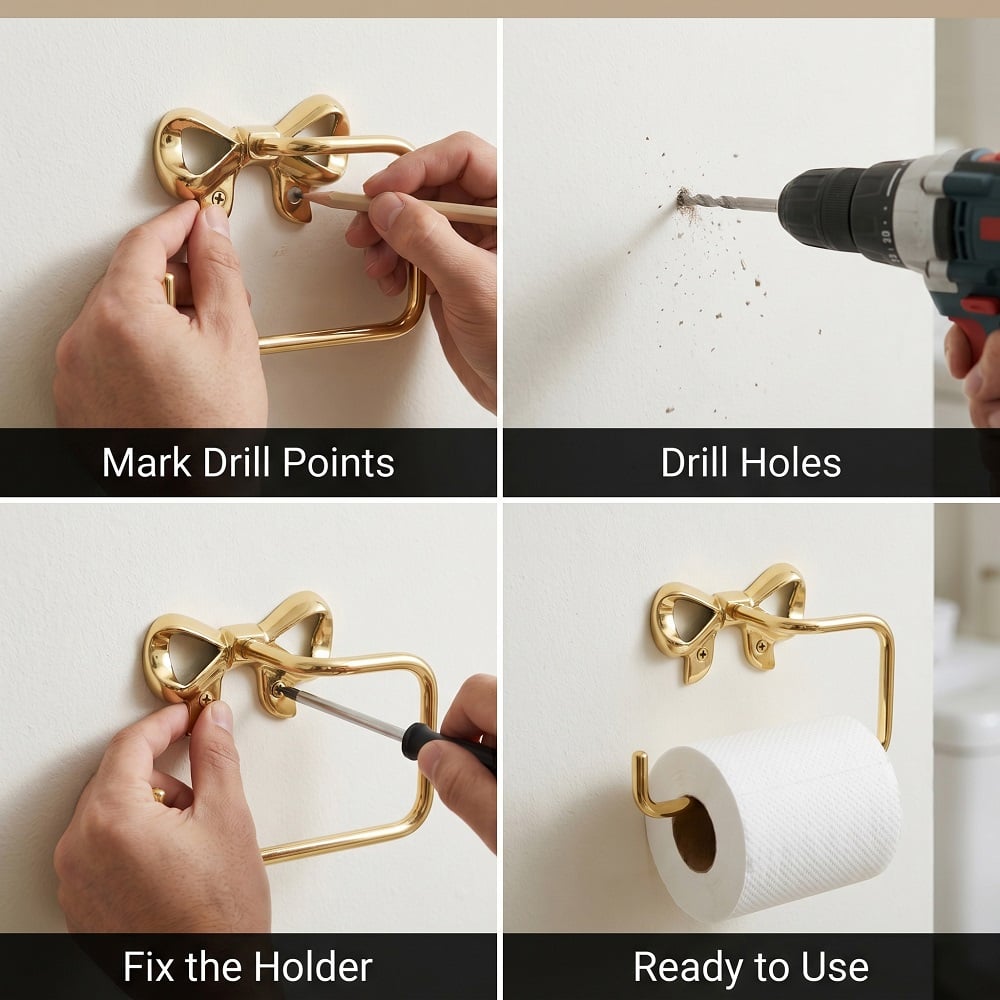 Mark Drill Points

Drill Holes

Fix the Holder

Ready to Use