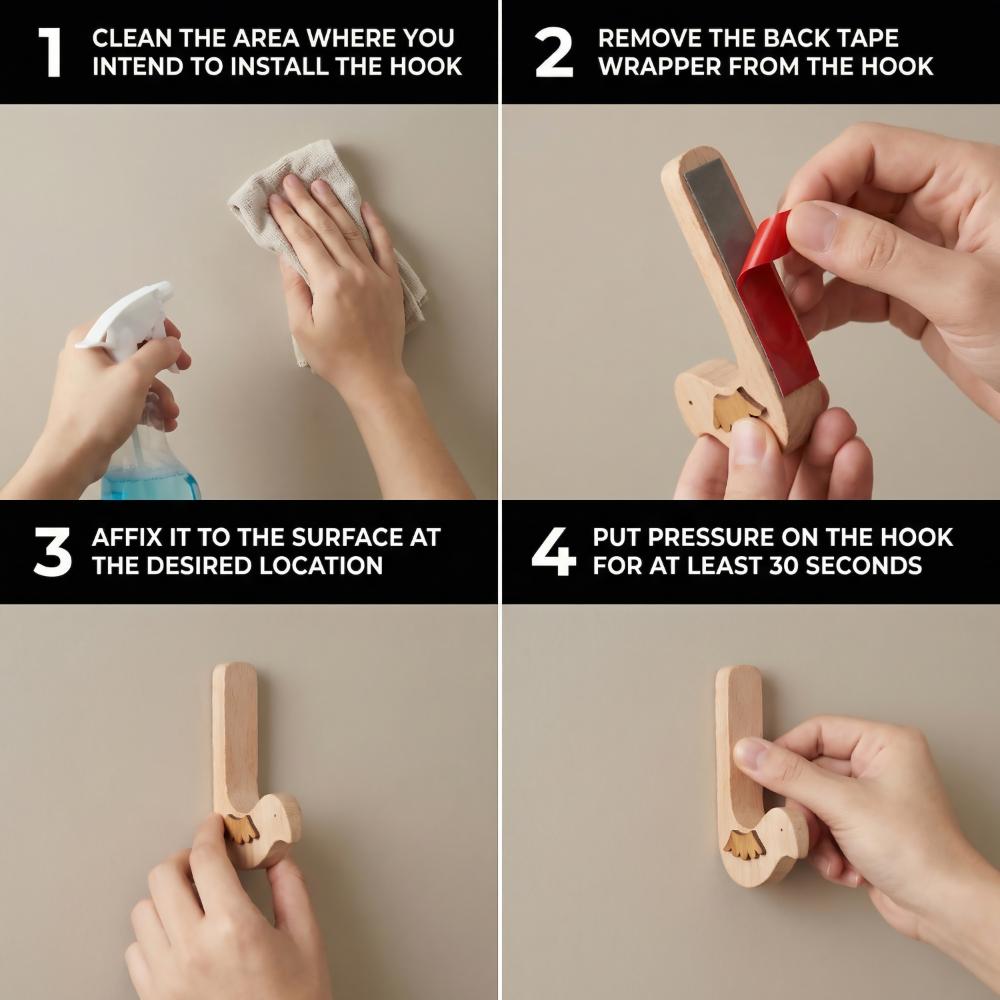 1 CLEAN THE AREA WHERE YOU INTEND TO INSTALL THE HOOK

2 REMOVE THE BACK TAPE WRAPPER FROM THE HOOK

3 AFFIX IT TO THE SURFACE AT THE DESIRED LOCATION

4 PUT PRESSURE ON THE HOOK FOR AT LEAST 30 SECONDS