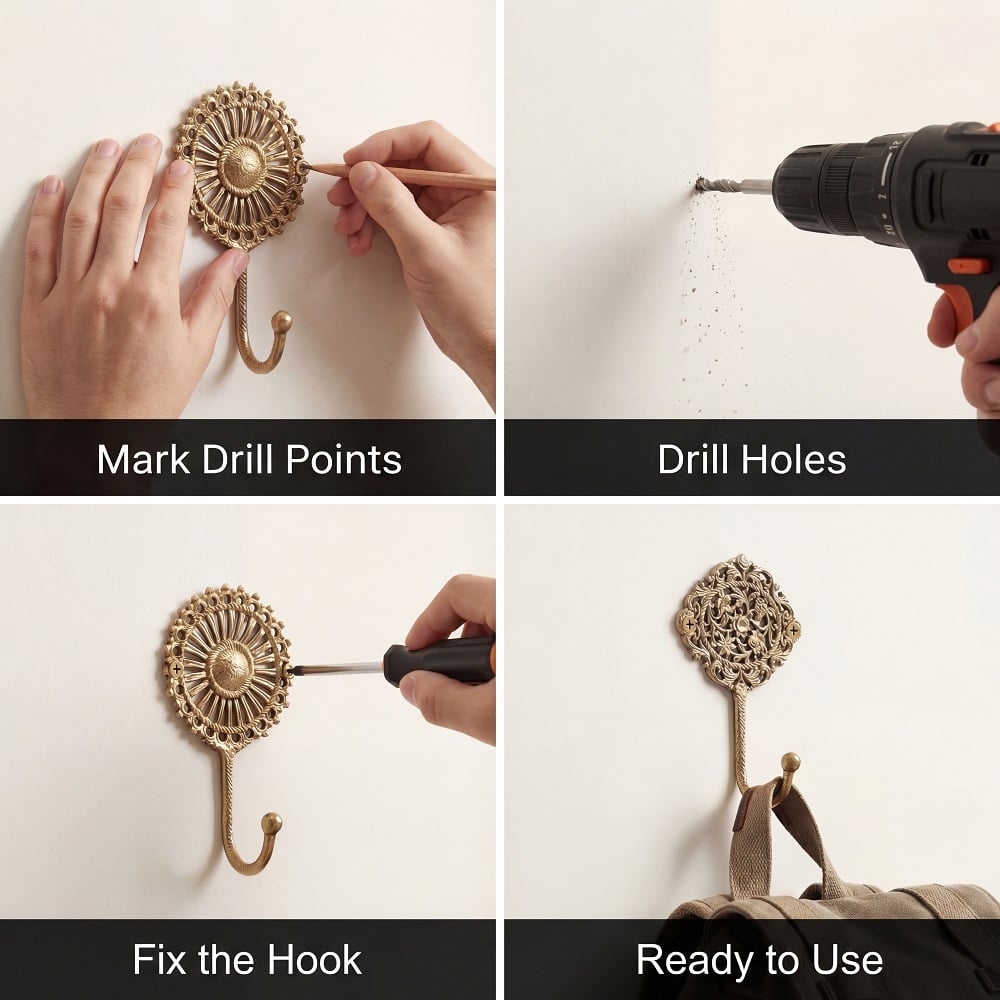 Mark Drill Points

Drill Holes

Fix the Hook

Ready to Use