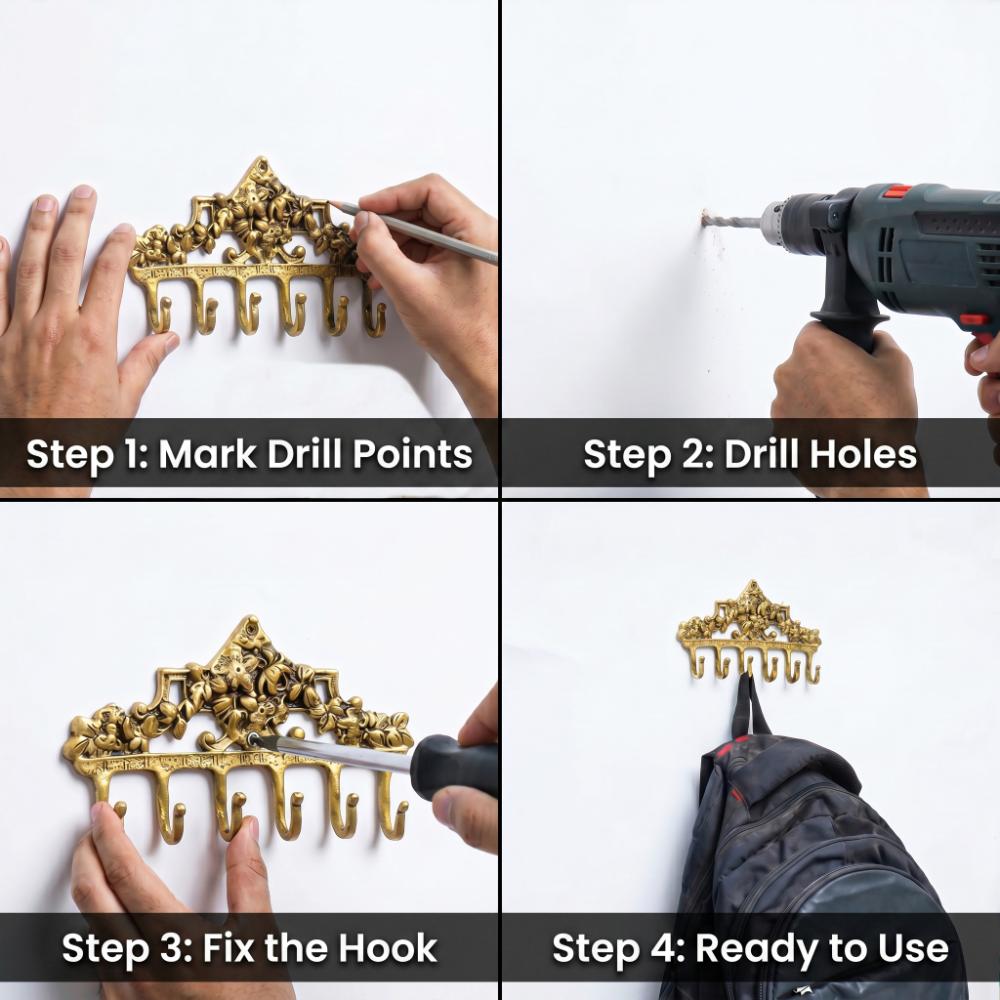 Step 1: Mark Drill Points

Step 2: Drill Holes

Step 3: Fix the Hook

Step 4: Ready to Use