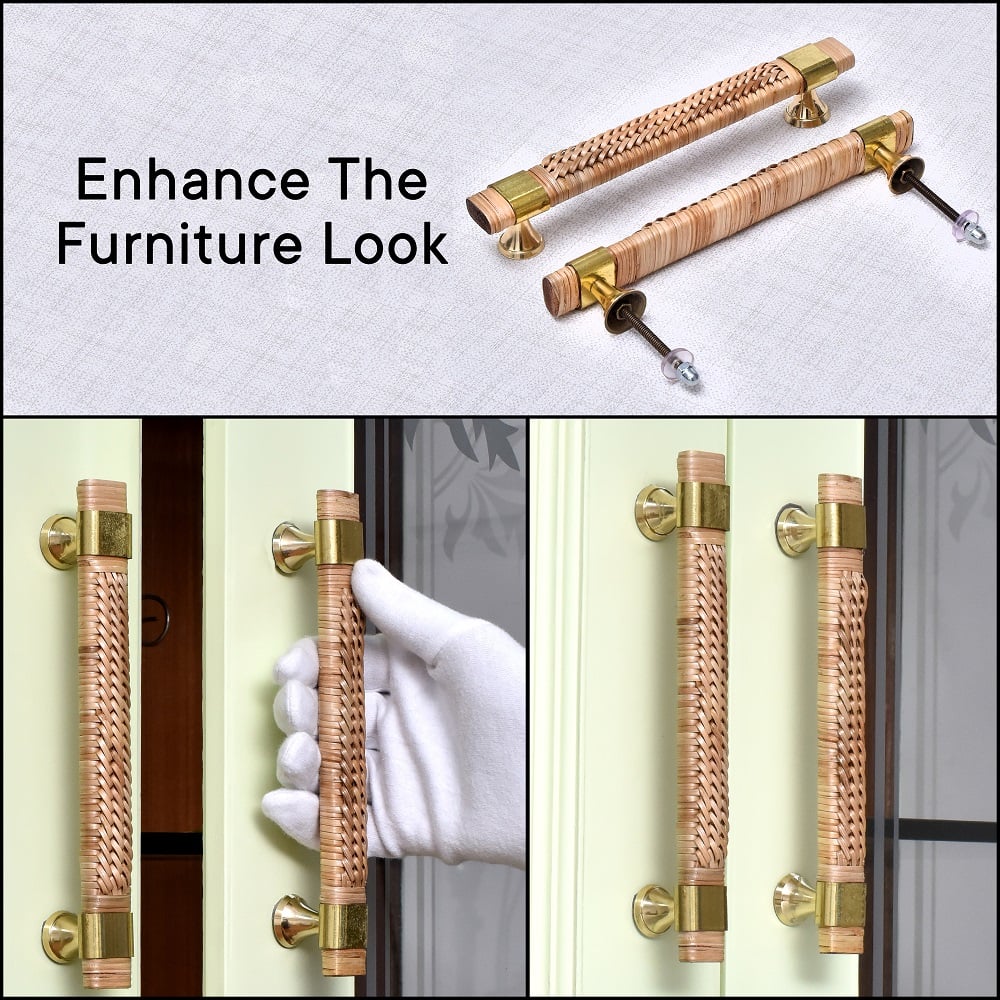 Enhance The Furniture Look