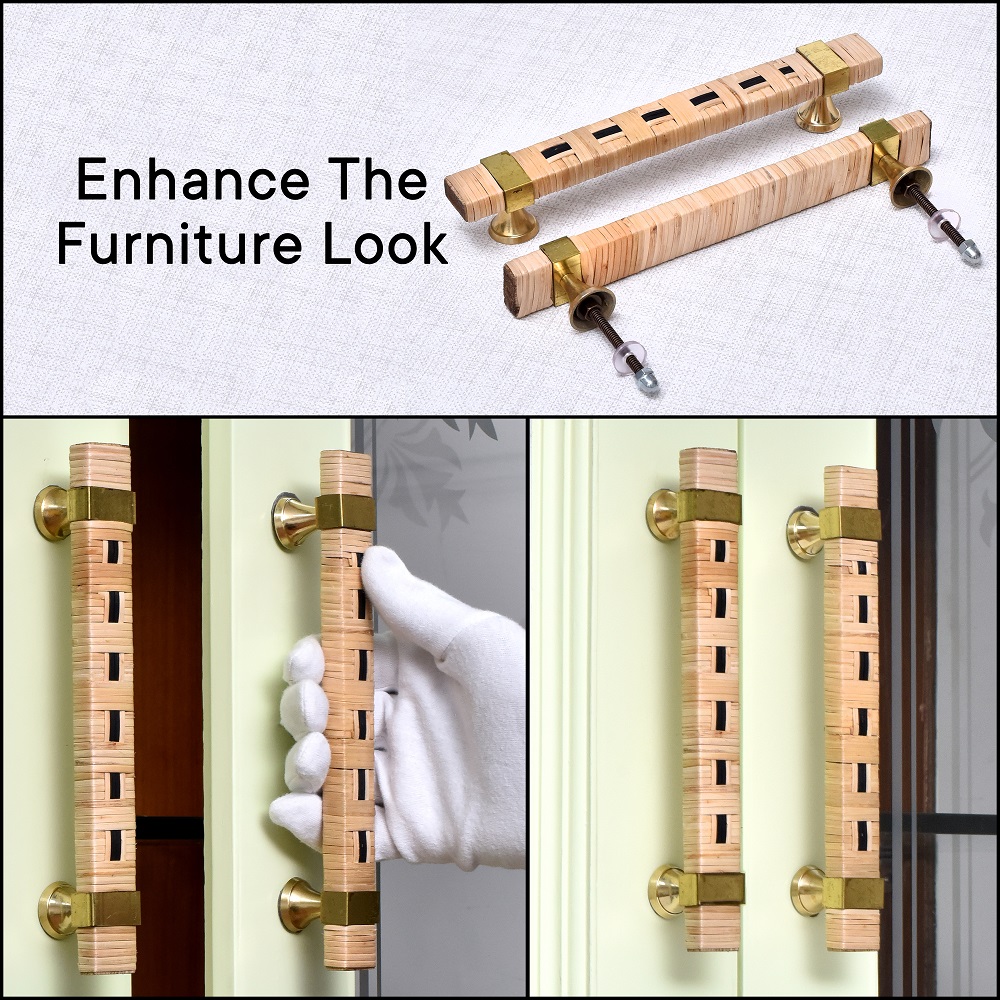 Enhance The Furniture Look